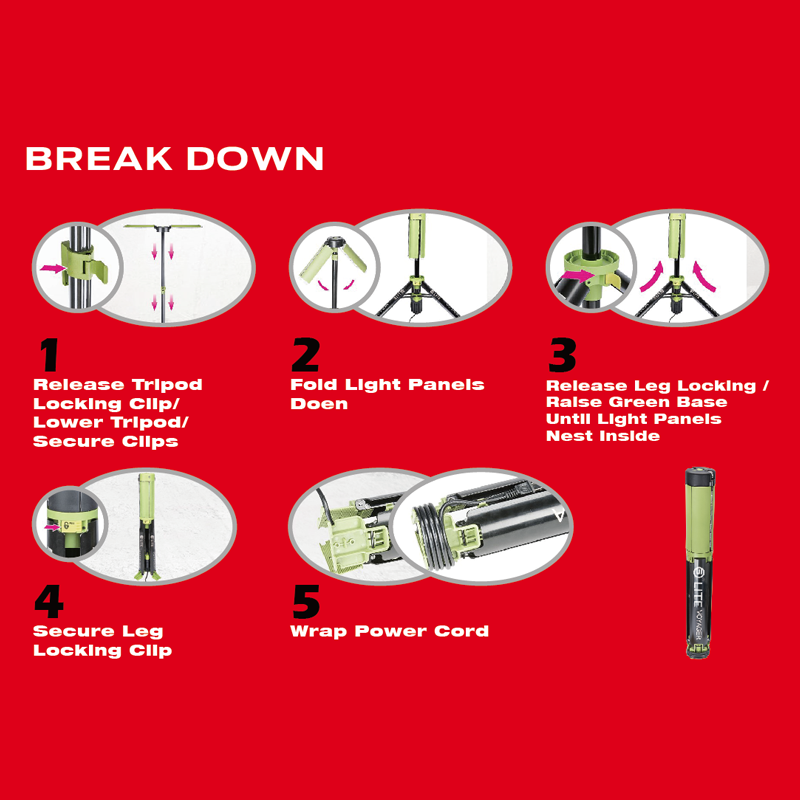 BREAK DOWN

1
Release Tripod Locking Clip/ Lower Tripod/ Secure Clips

2
Fold Light Panels Doen

3
Release Leg Locking / Raise Green Base Until Light Panels Nest Inside

4
Secure Leg Locking Clip

5
Wrap Power Cord

LITE VOYAGER